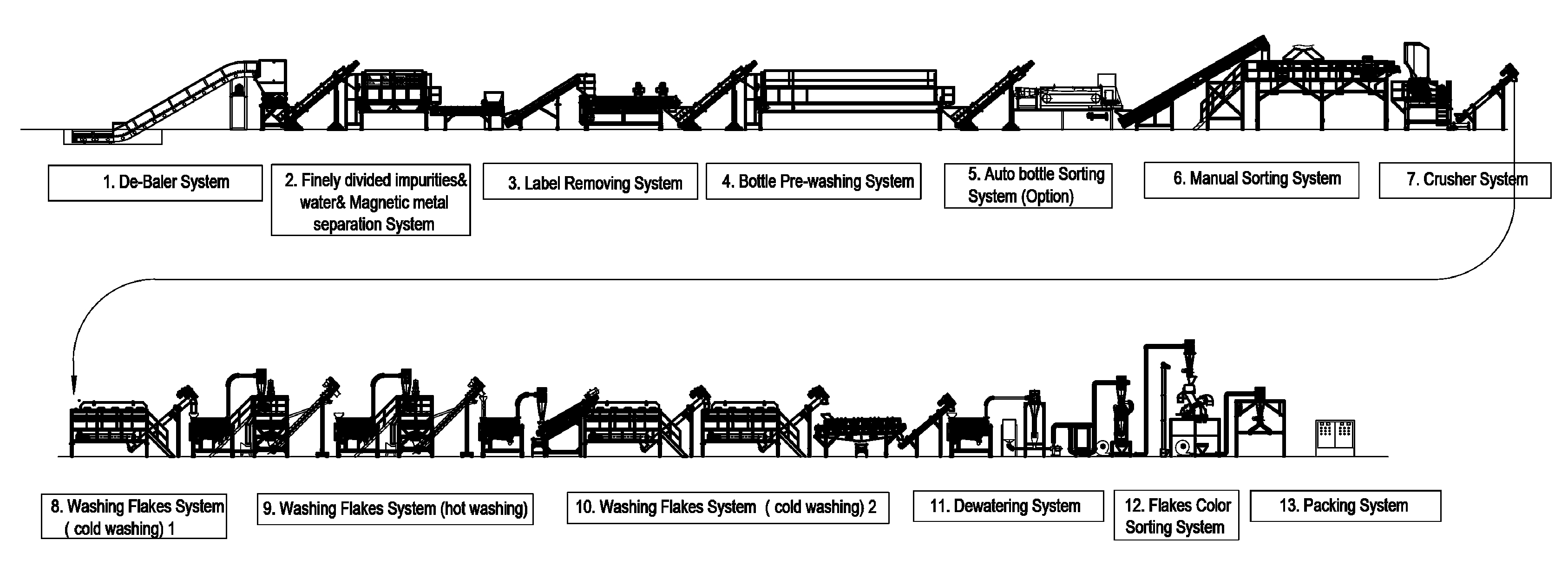 1. De-Baler System

2. Finely divided impurities& water& Magnetic metal separation System

3. Label Removing System

4. Bottle Pre-washing System

5. Auto bottle Sorting System (Option)

6. Manual Sorting System

7. Crusher System

8. Washing Flakes System ( cold washing) 1

9. Washing Flakes System (hot washing)

10. Washing Flakes System ( cold washing) 2

11. Dewatering System

12. Flakes Color Sorting System

13. Packing System