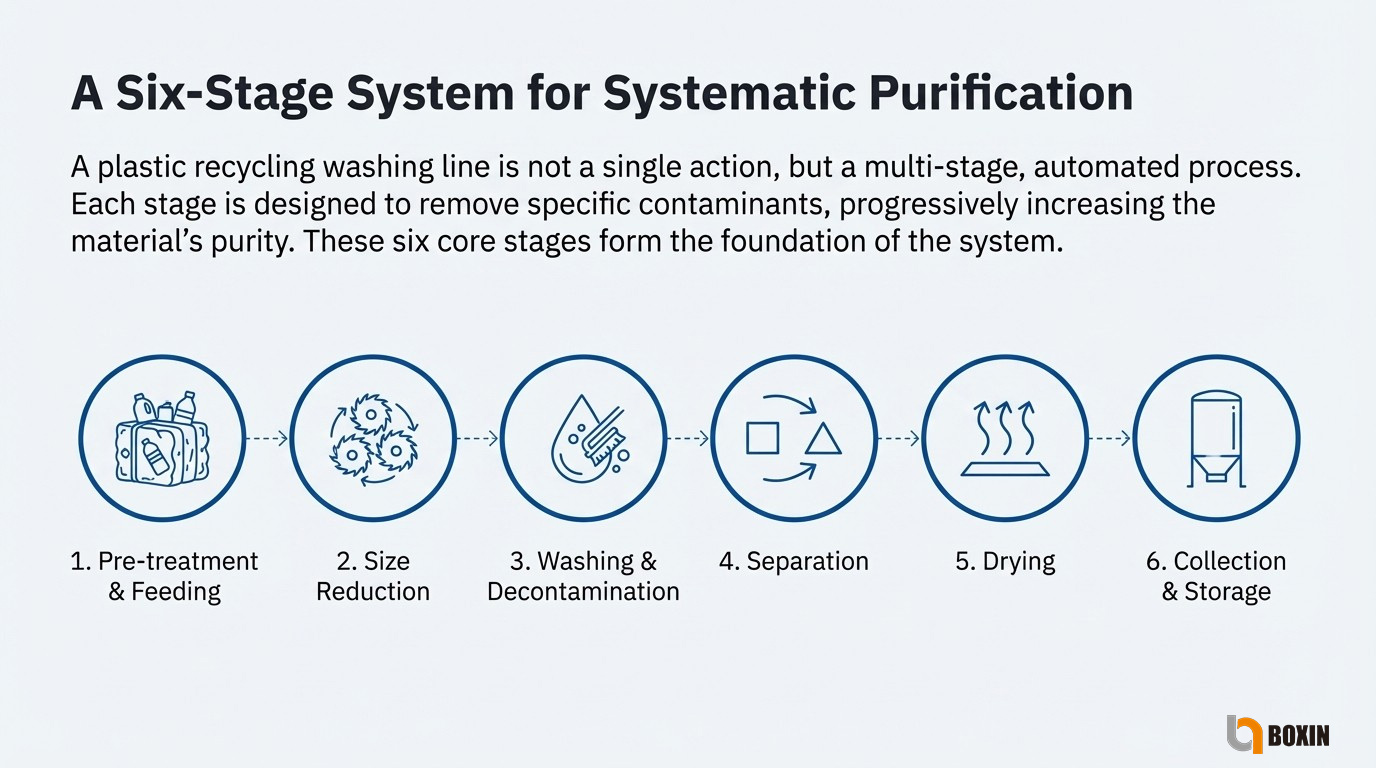 A Six-Stage System for Systematic Purification

A plastic recycling washing line is not a single action, but a multi-stage, automated process. Each stage is designed to remove specific contaminants, progressively increasing the material's purity. These six core stages form the foundation of the system.

1. Pre-treatment & Feeding

2. Size Reduction

3. Washing & Decontamination

4. Separation

5. Drying

6. Collection & Storage

BOXIN